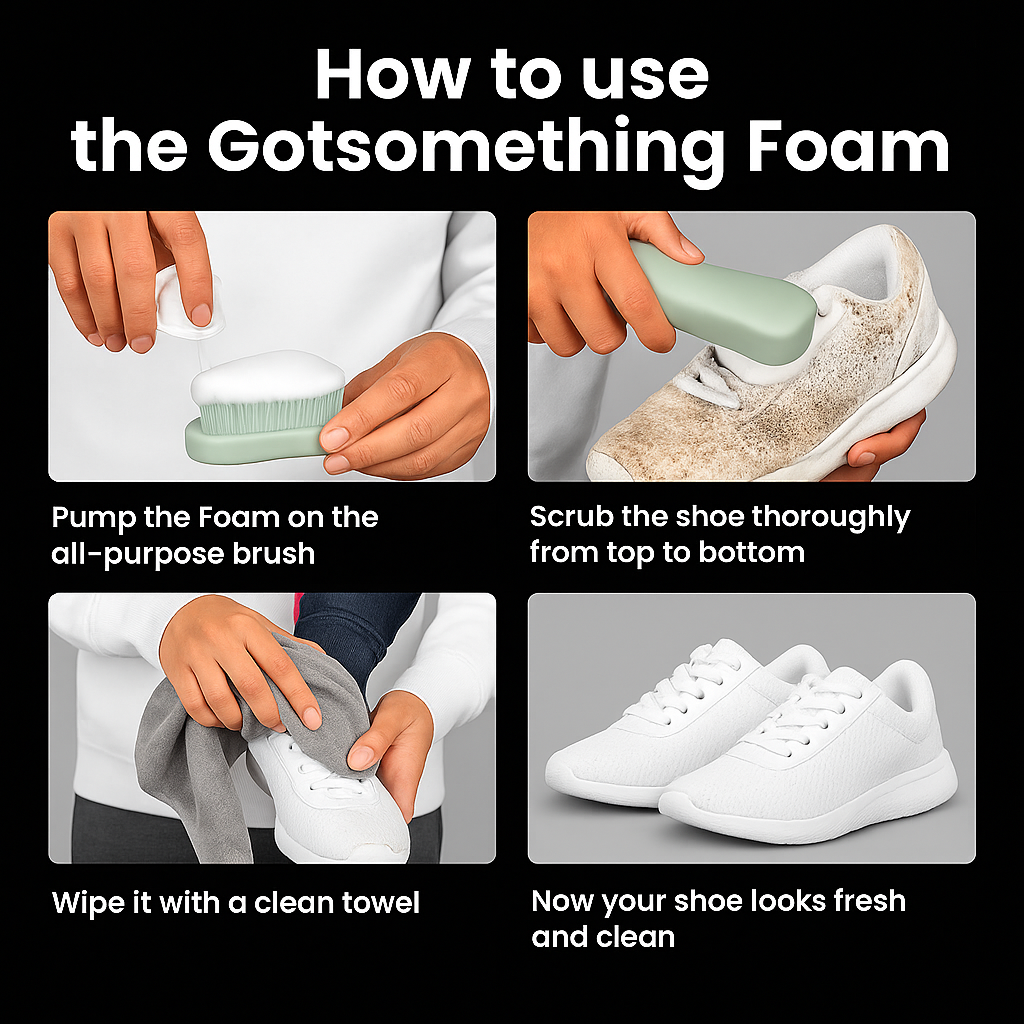 How to use the Gotsomething Foam

Pump the Foam on the all-purpose brush

Scrub the shoe thoroughly from top to bottom

Wipe it with a clean towel

Now your shoe looks fresh and clean